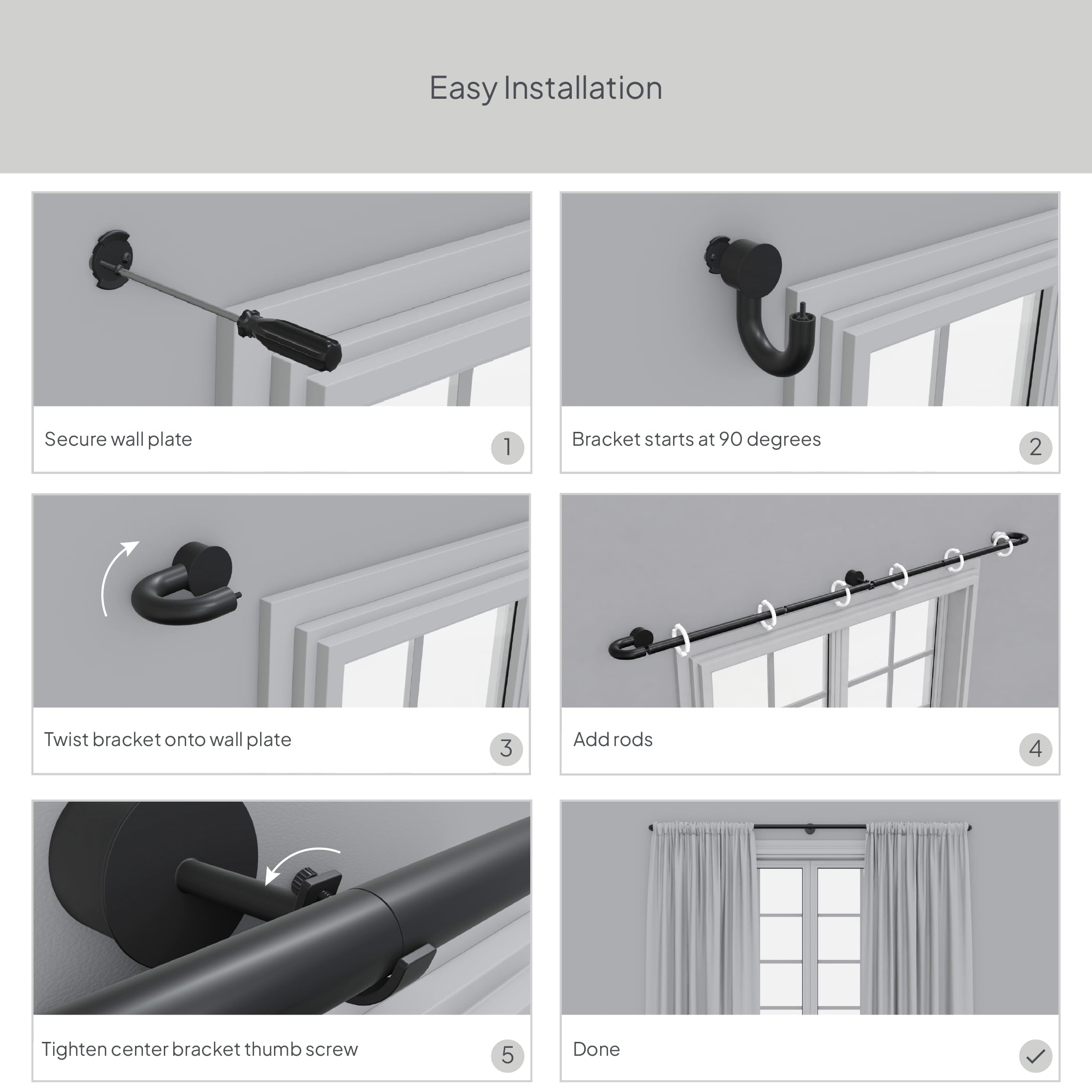 Easy Installation

Secure wall plate
1

Bracket starts at 90 degrees
2

Twist bracket onto wall plate
3

Add rods
4

Tighten center bracket thumb screw
5

Done