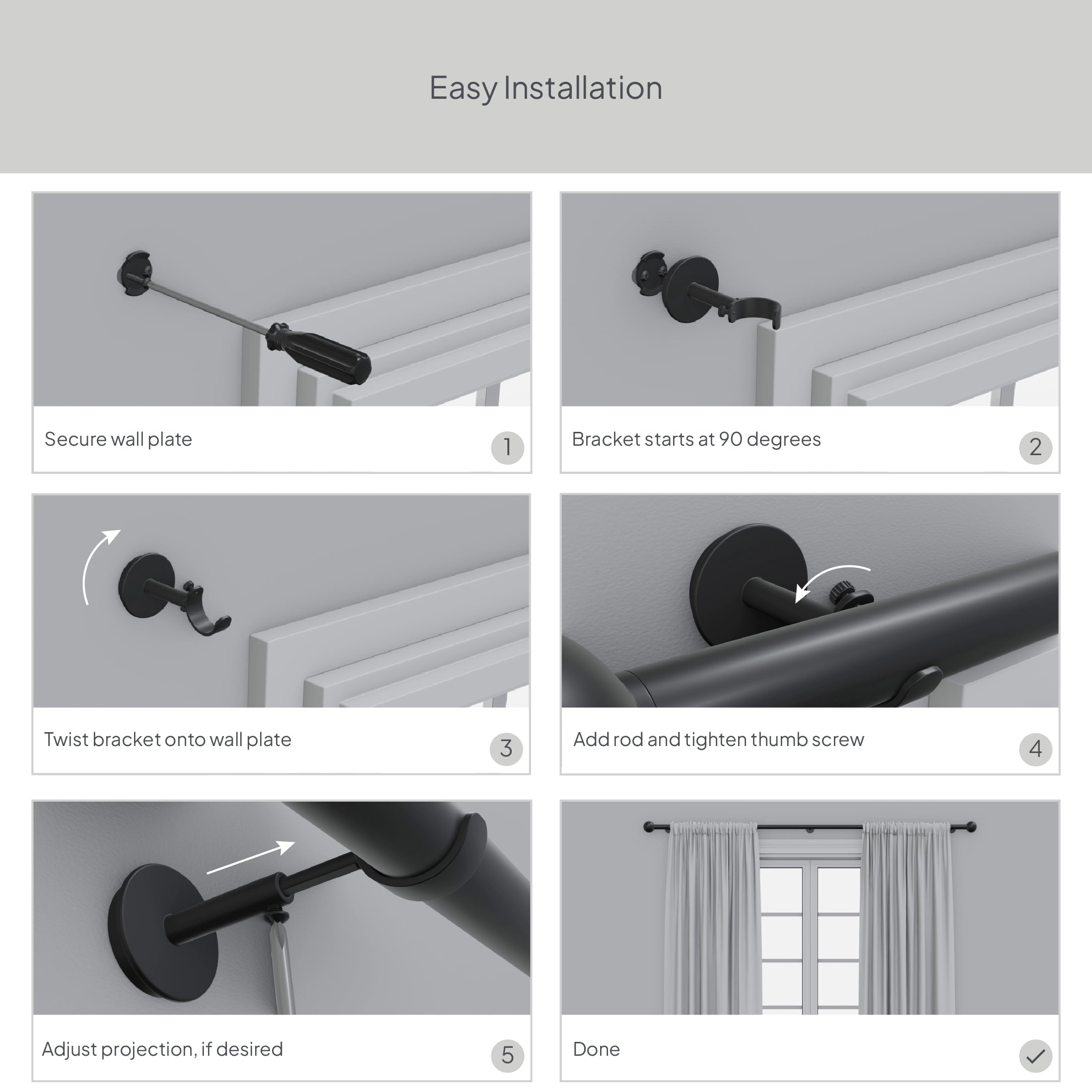 Easy Installation

Secure wall plate

1

Bracket starts at 90 degrees

2

Twist bracket onto wall plate

3

Add rod and tighten thumb screw

4

Adjust projection, if desired

5

Done